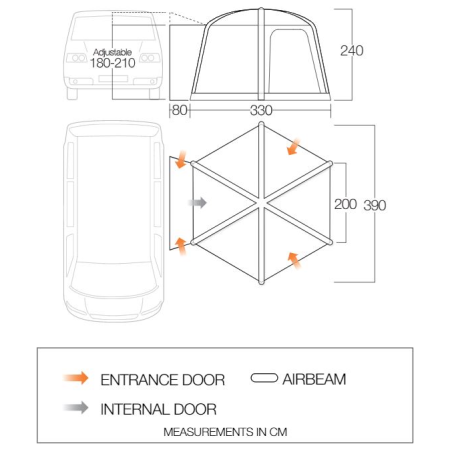 Adjustable
180-210

240

80 330

200 390

ENTRANCE DOOR AIRBEAM

INTERNAL DOOR

MEASUREMENTS IN CM